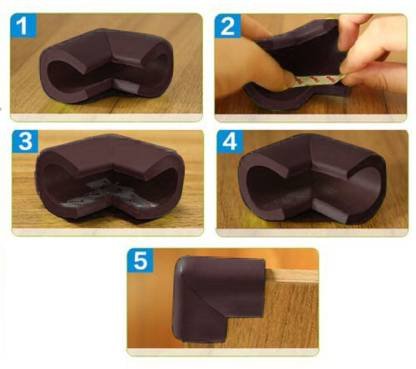 1
2
3
4
5